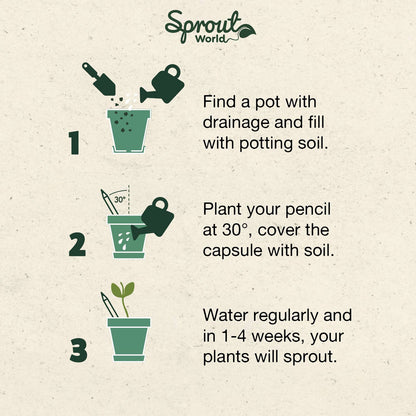 Sprout World

1

Find a pot with drainage and fill with potting soil.

30°

2

Plant your pencil at 30°, cover the capsule with soil.

3

Water regularly and in 1-4 weeks, your plants will sprout.